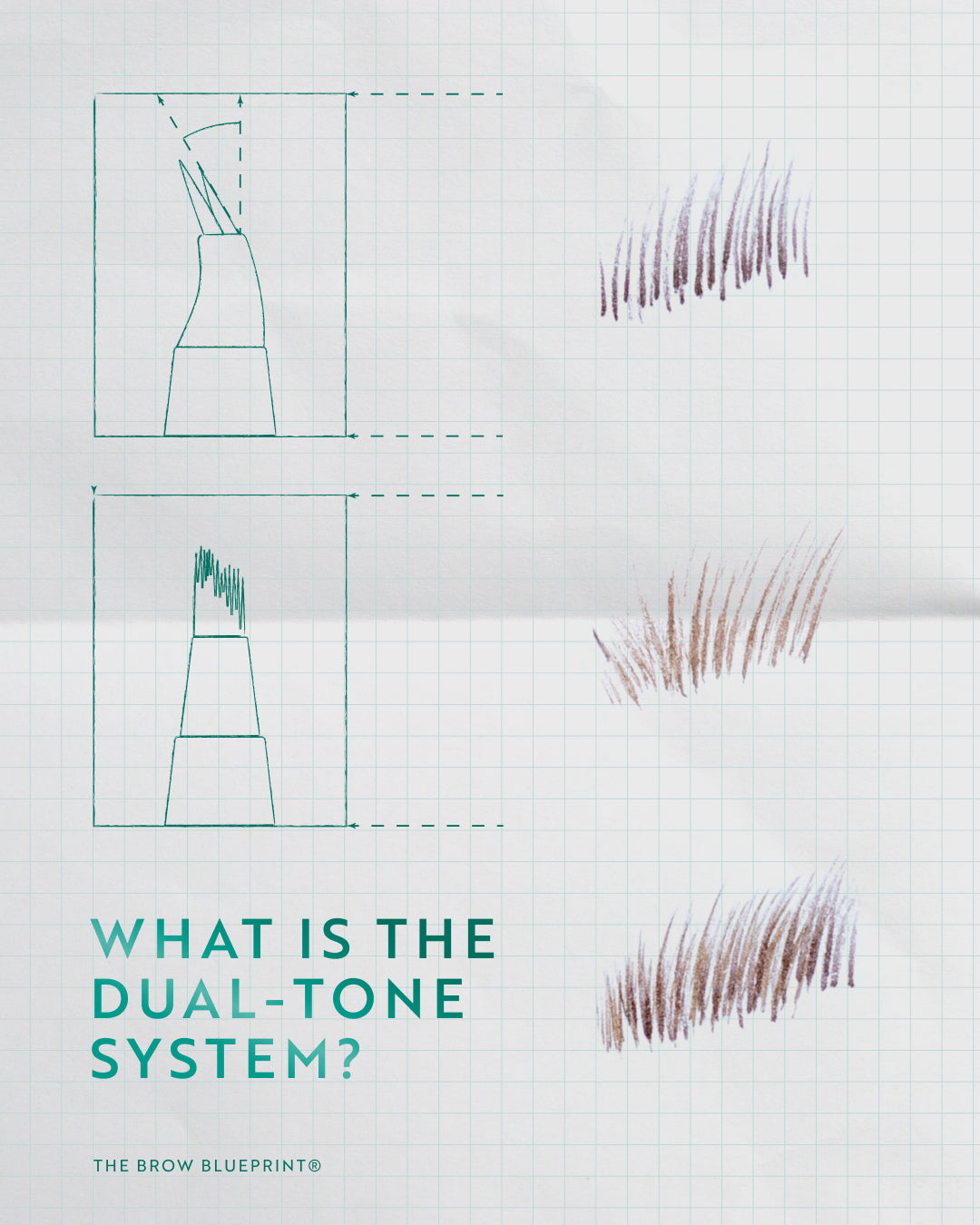 WHAT IS THE DUAL-TONE SYSTEM?

THE BROW BLUEPRINT®